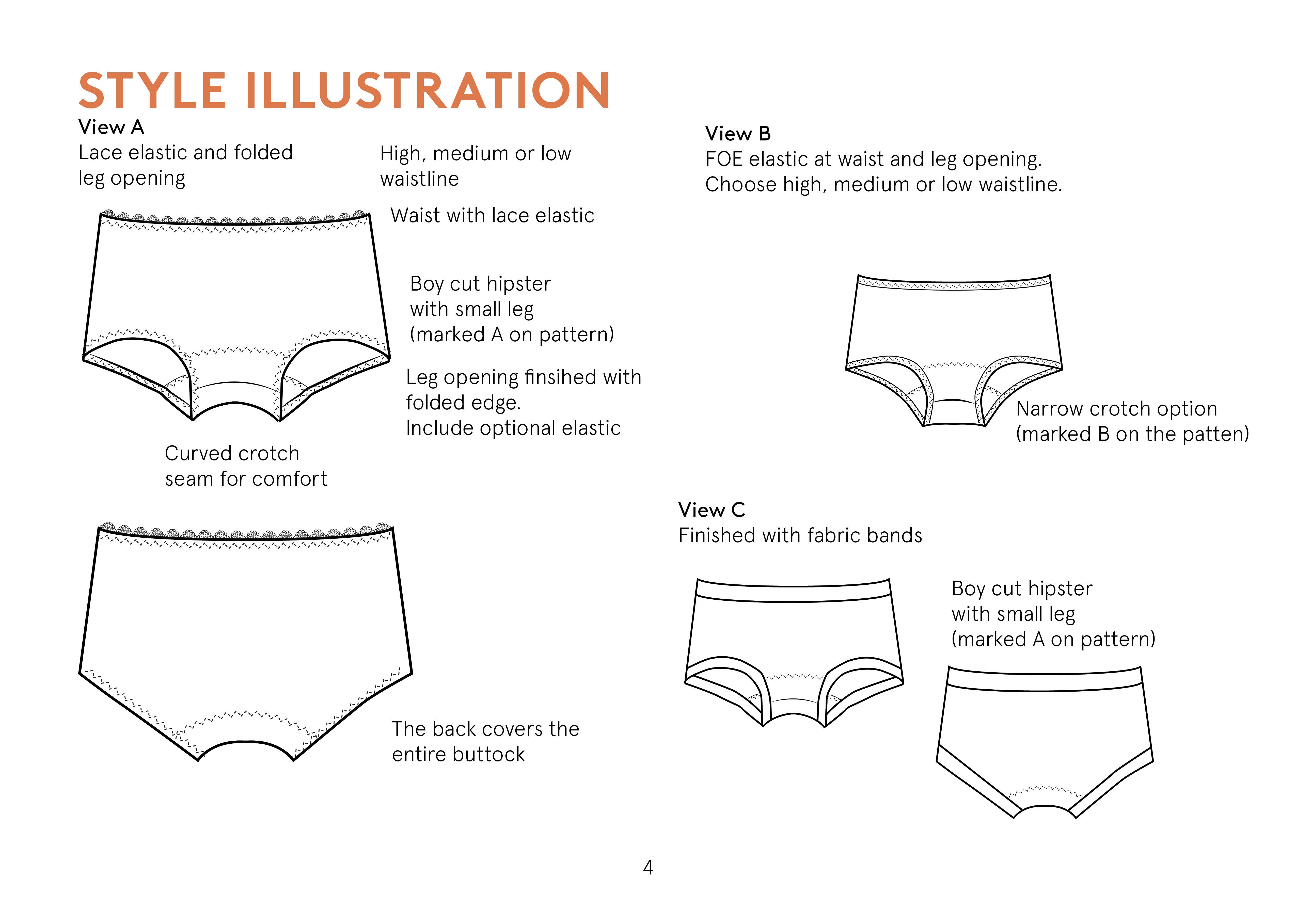 STYLE ILLUSTRATION

View A
Lace elastic and folded leg opening

High, medium or low waistline

Waist with lace elastic

Boy cut hipster with small leg (marked A on pattern)

Leg opening finsihed with folded edge.
Include optional elastic

Curved crotch seam for comfort

The back covers the entire buttock

View B
FOE elastic at waist and leg opening.
Choose high, medium or low waistline.

Narrow crotch option (marked B on the patten)

View C
Finished with fabric bands

Boy cut hipster with small leg (marked A on pattern)

4