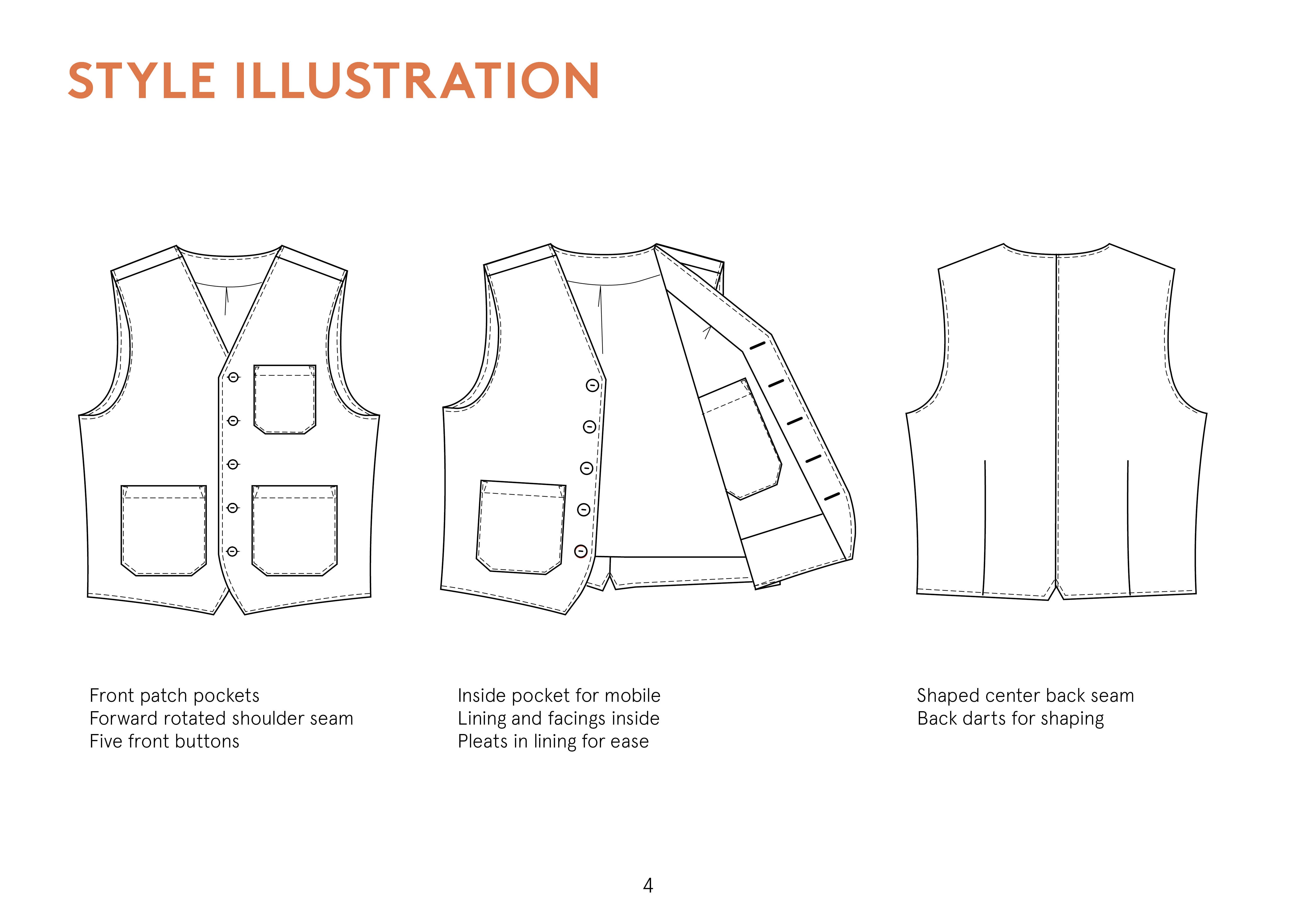 STYLE ILLUSTRATION

Front patch pockets
Forward rotated shoulder seam
Five front buttons

Inside pocket for mobile
Lining and facings inside
Pleats in lining for ease

Shaped center back seam
Back darts for shaping

4