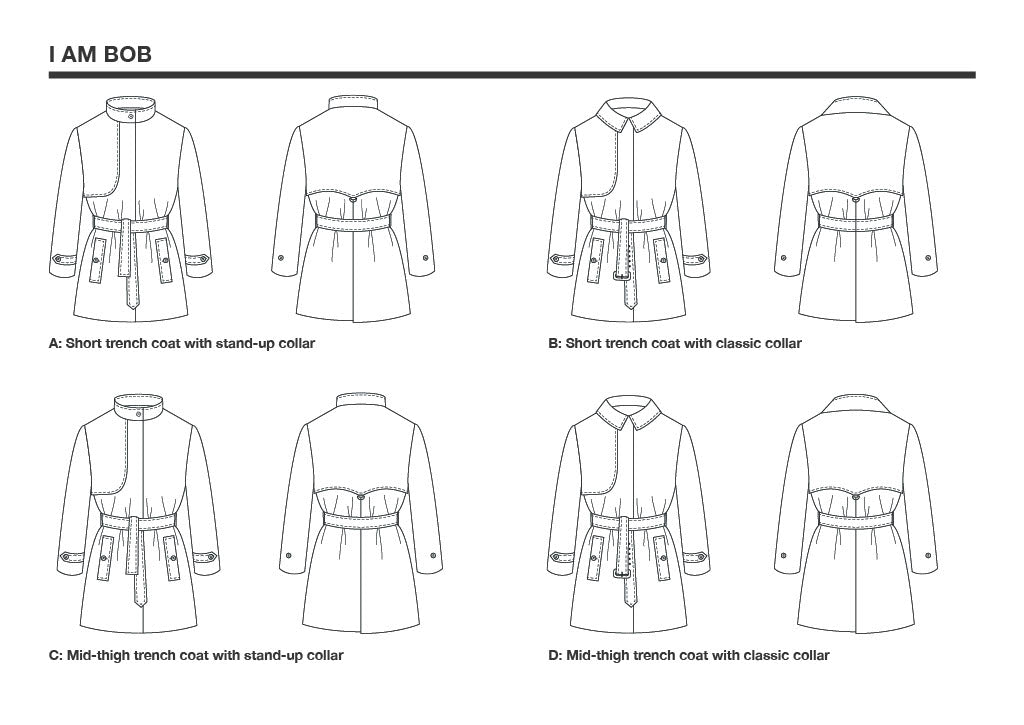 I AM BOB

A: Short trench coat with stand-up collar

B: Short trench coat with classic collar

C: Mid-thigh trench coat with stand-up collar

D: Mid-thigh trench coat with classic collar