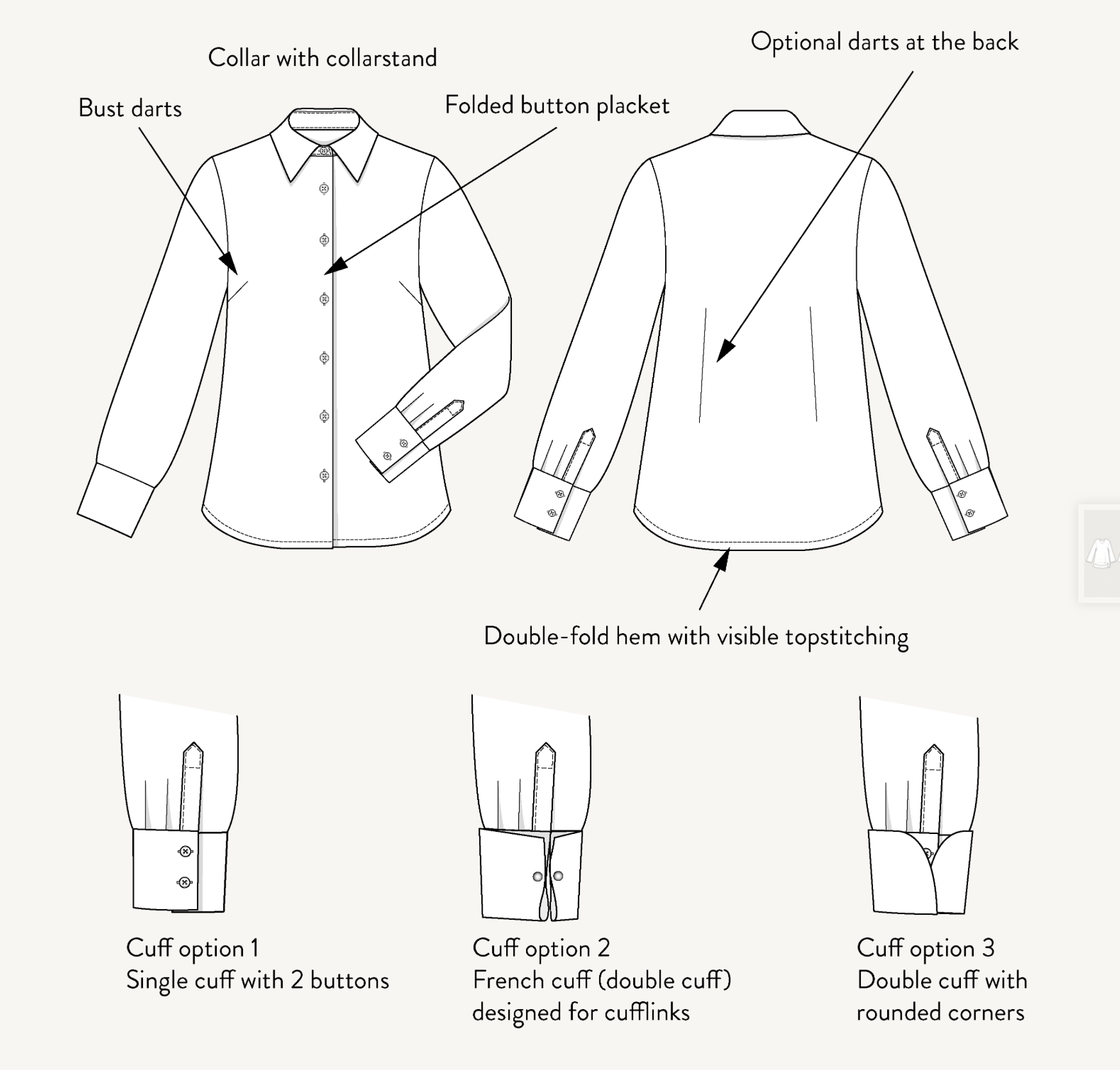 Collar with collarstand

Optional darts at the back

Bust darts

Folded button placket

Double-fold hem with visible topstitching

Cuff option 1
Single cuff with 2 buttons

Cuff option 2
French cuff (double cuff) designed for cufflinks

Cuff option 3
Double cuff with rounded corners